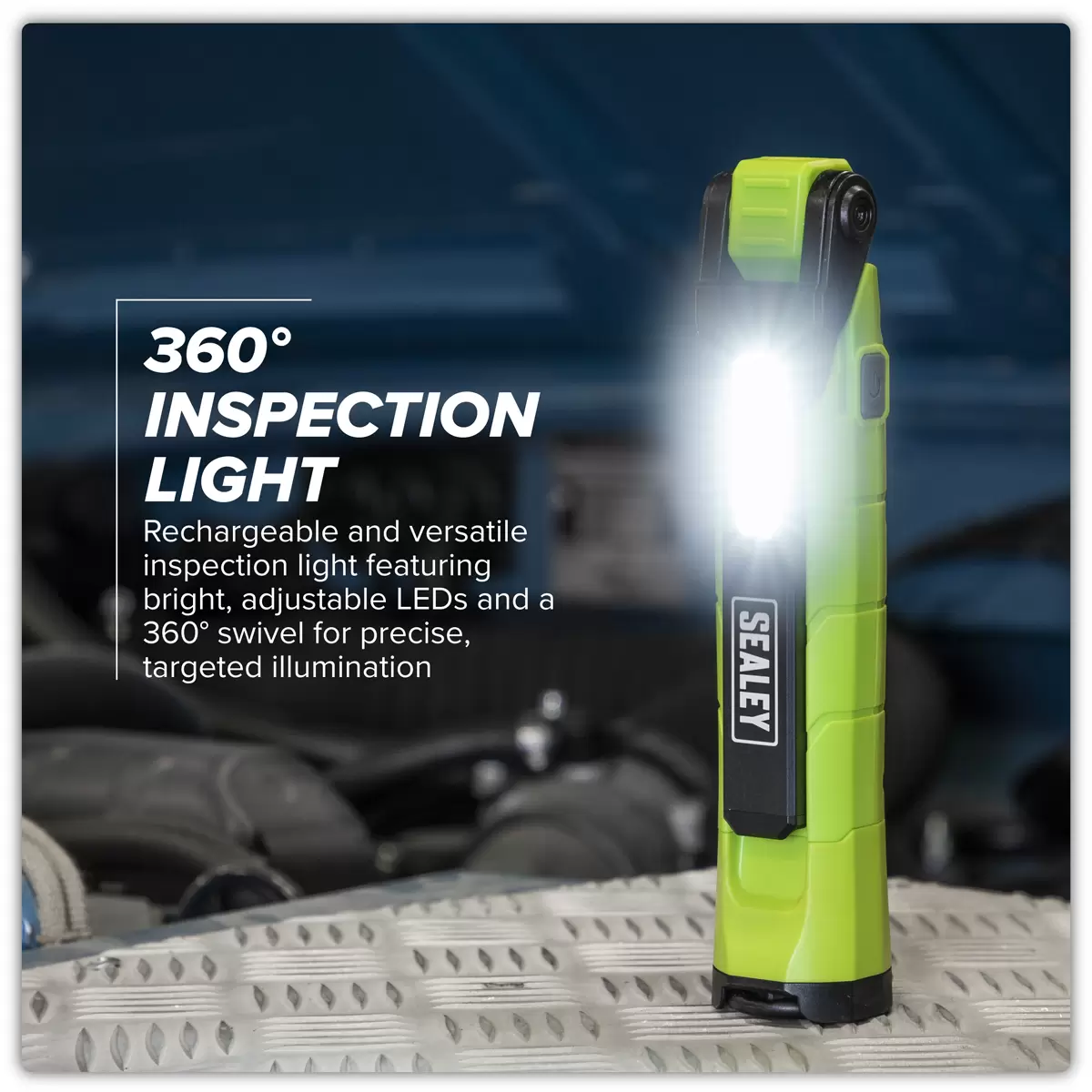 360° INSPECTION LIGHT

Rechargeable and versatile inspection light featuring bright, adjustable LEDs and a 360° swivel for precise, targeted illumination

SEALEY